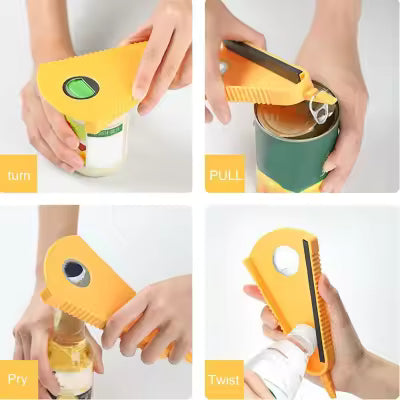 turn

PULL

Pry

Twist